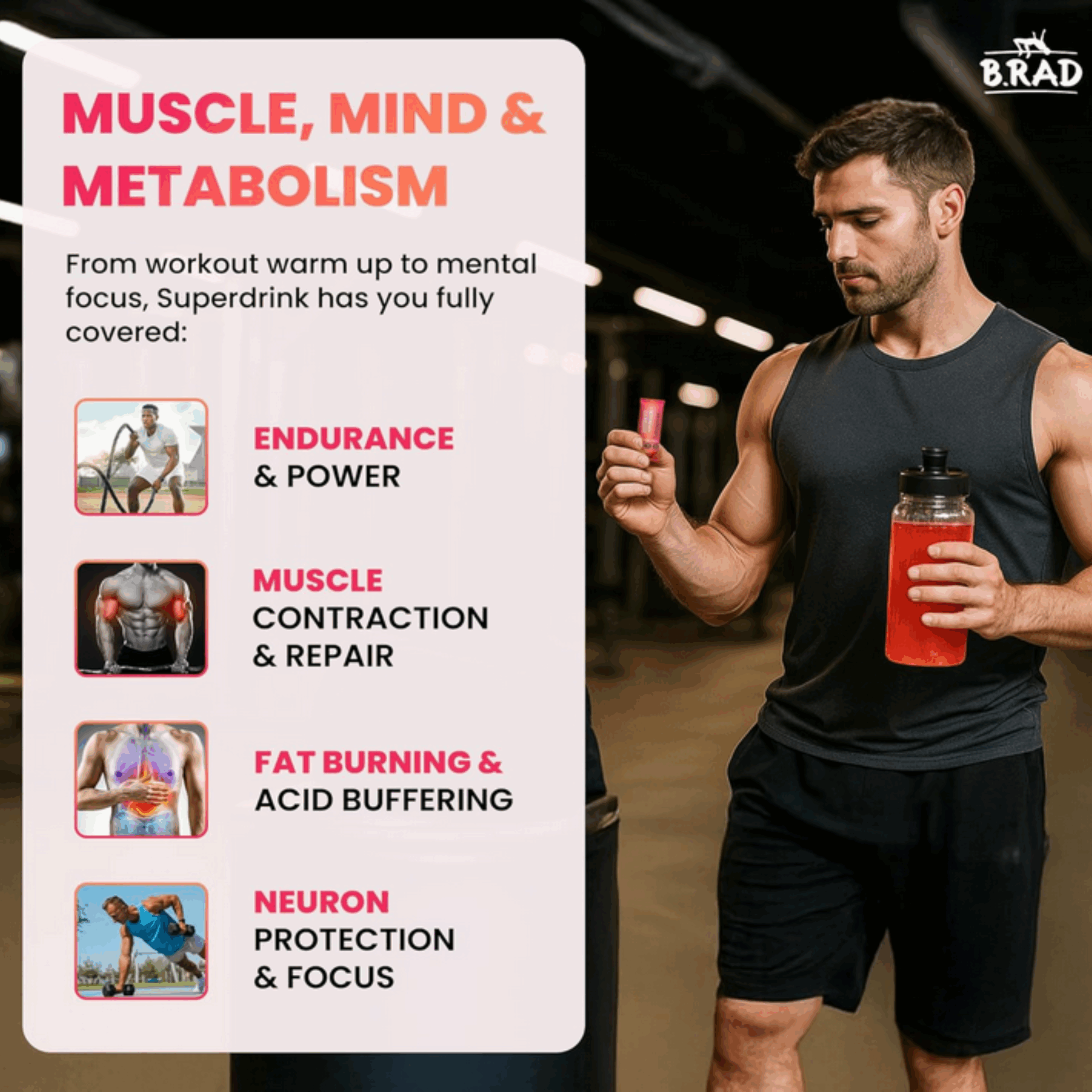 B.RAD

MUSCLE, MIND & METABOLISM

From workout warm up to mental focus, Superdrink has you fully covered:

ENDURANCE & POWER

MUSCLE CONTRACTION & REPAIR

FAT BURNING & ACID BUFFERING

NEURON PROTECTION & FOCUS