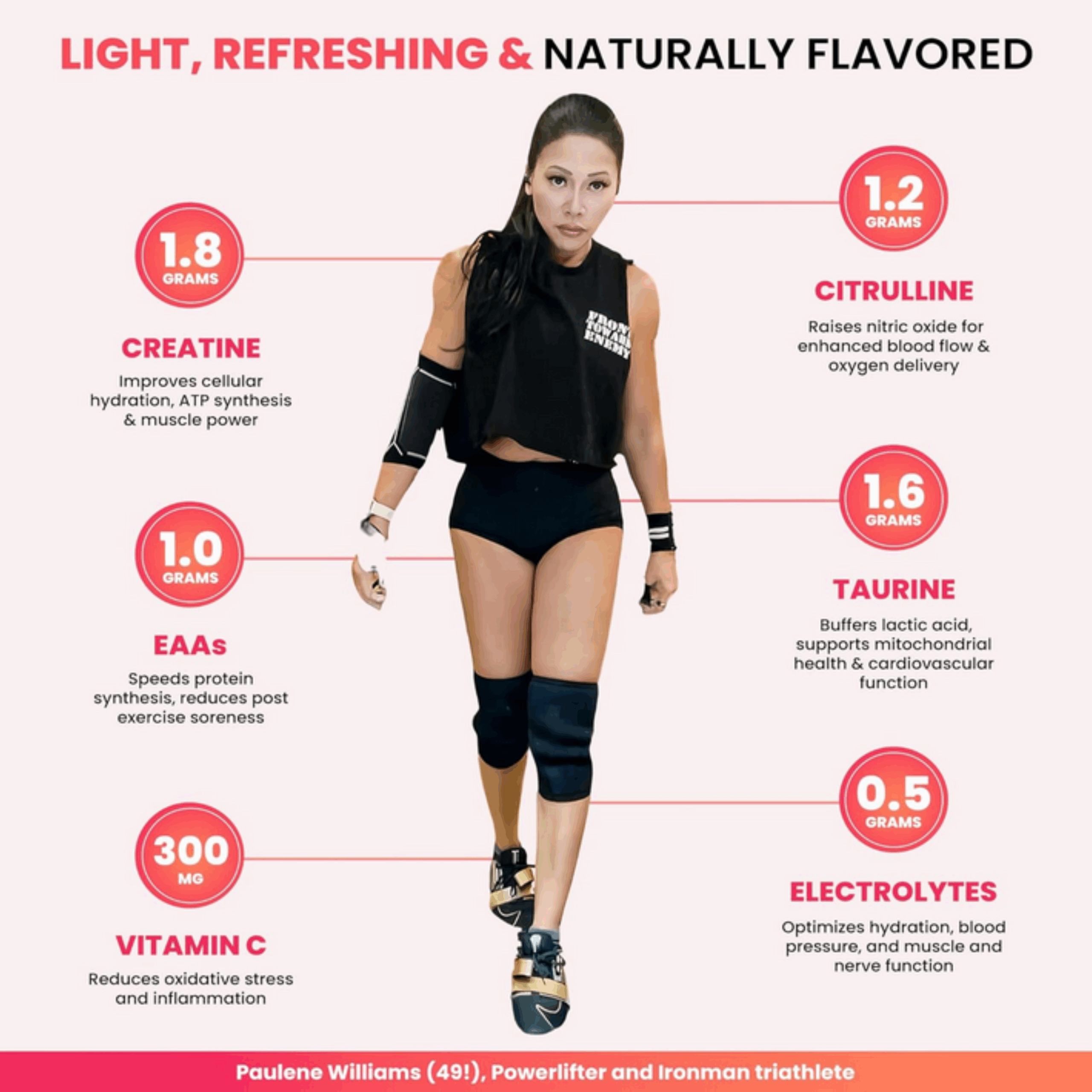 LIGHT, REFRESHING & NATURALLY FLAVORED

1.8 GRAMS

CREATINE

Improves cellular hydration, ATP synthesis & muscle power

1.0 GRAMS

EAAs

Speeds protein synthesis, reduces post exercise soreness

300 MG

VITAMIN C

Reduces oxidative stress and inflammation

FRONT TOWARD ENEMY

1.2 GRAMS

CITRULLINE

Raises nitric oxide for enhanced blood flow & oxygen delivery

1.6 GRAMS

TAURINE

Buffers lactic acid, supports mitochondrial health & cardiovascular function

0.5 GRAMS

ELECTROLYTES

Optimizes hydration, blood pressure, and muscle and nerve function

Paulene Williams (49!), Powerlifter and Ironman triathlete